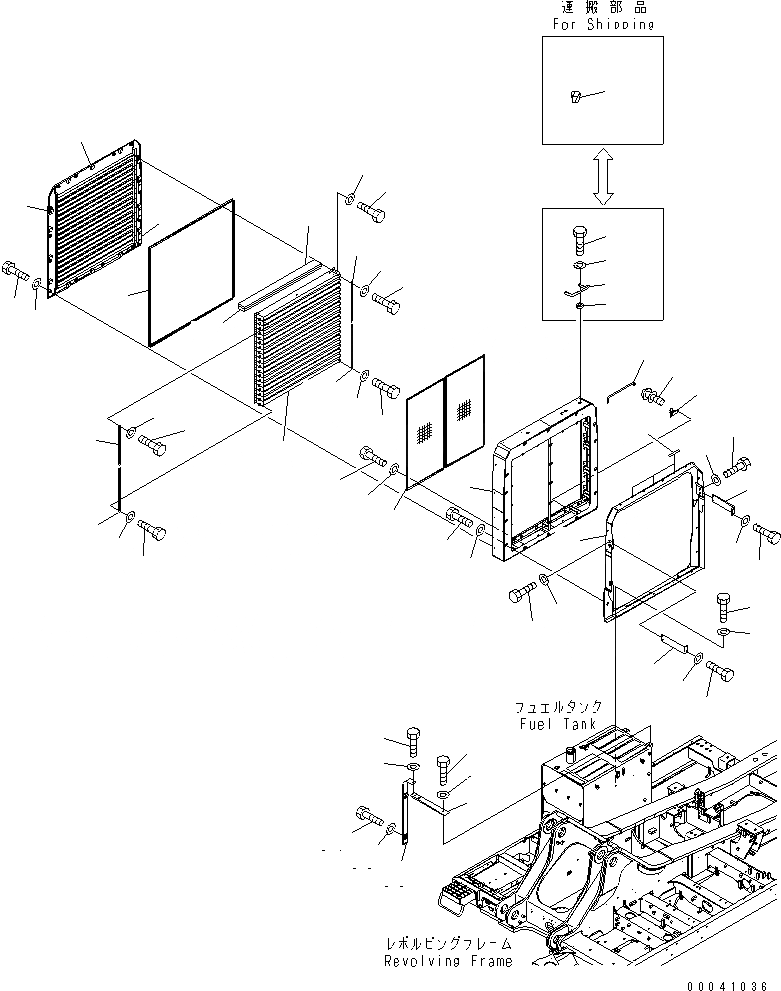 運搬部品
For Shipping

フュエルタンク
Fuel Tank

レボルビングフレーム
Revolving Frame

00041036