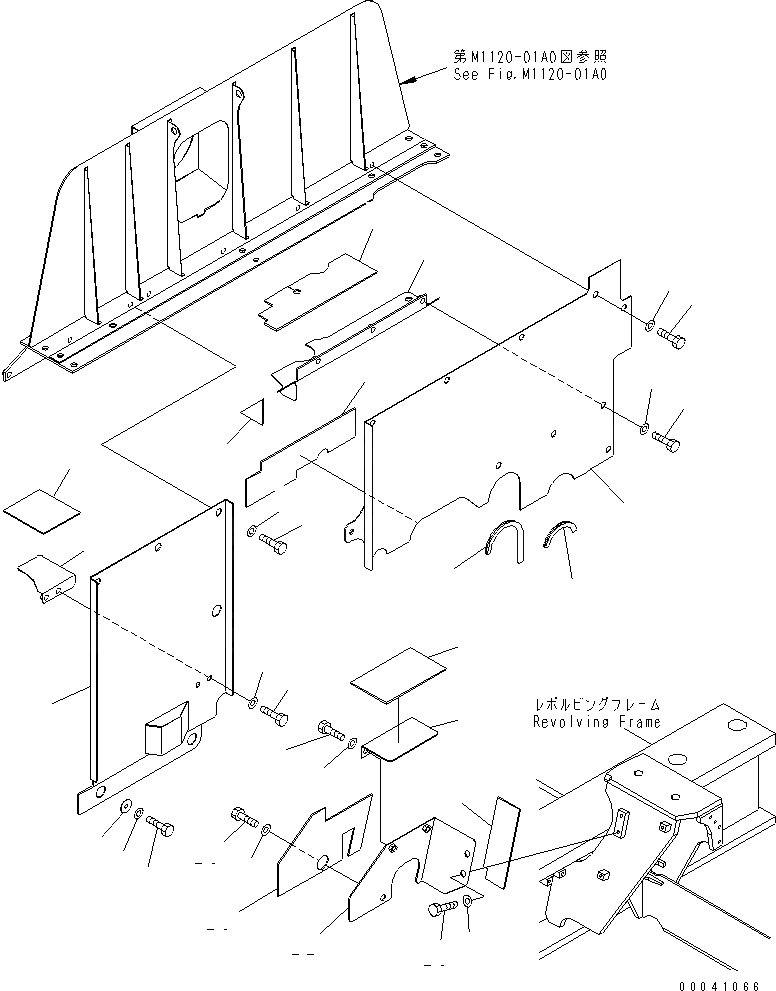 第M1120-01A0図参照
See Fig.M1120-01A0

レボルビングフレーム
Revolving Frame

00041066