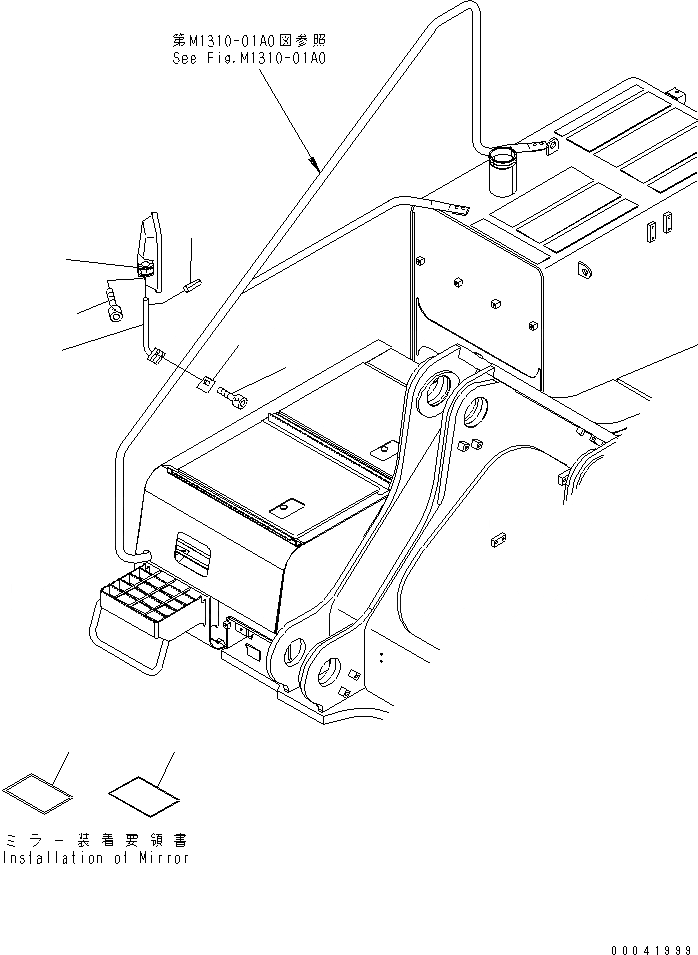 第M1310-01A0図参照
See Fig.M1310-01A0

ミラー装着要領書
Installation of Mirror

00041999