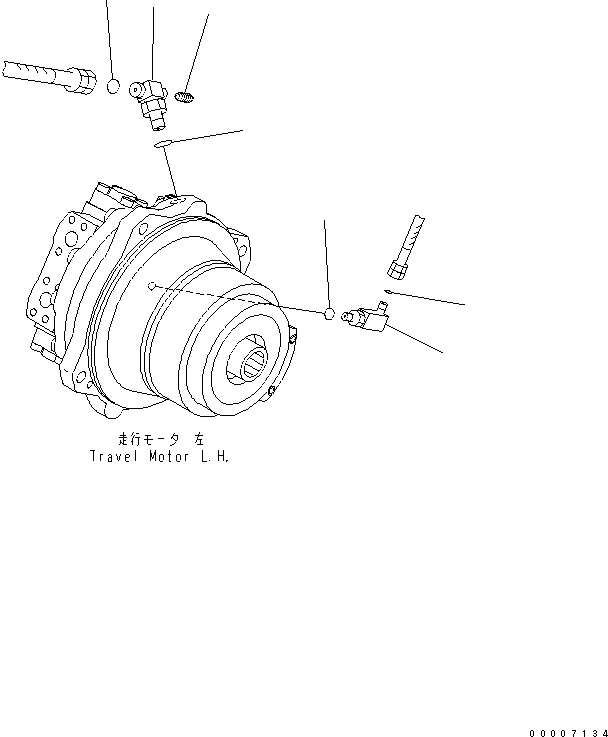 走行モータ 左
Travel Motor L.H.

00007134