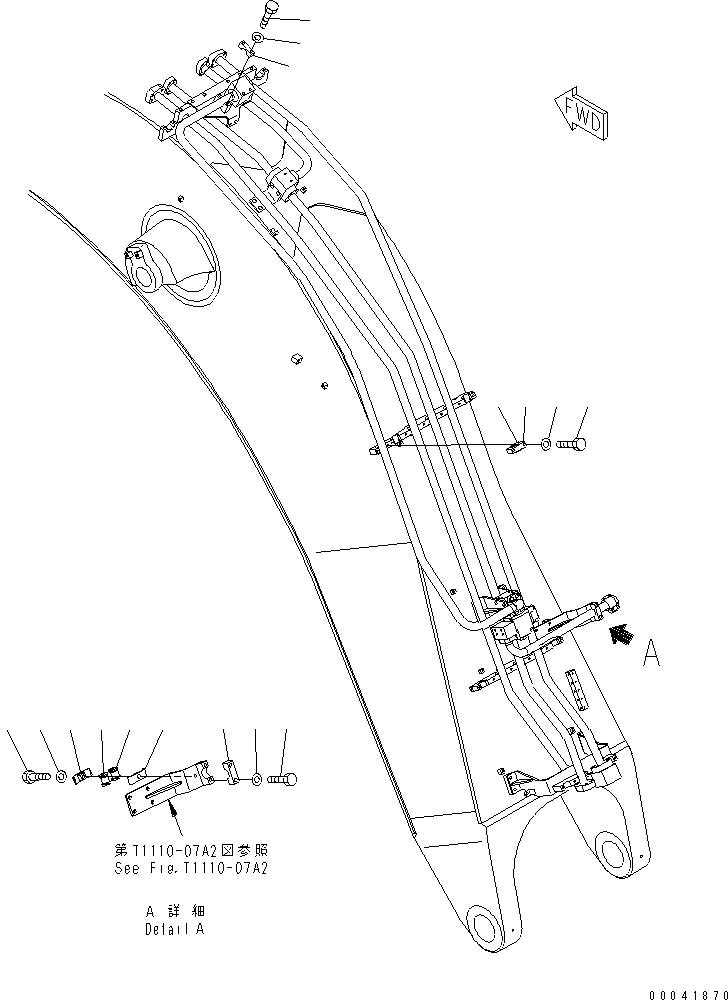 FWD

A

第T1110-07A2図参照
See Fig.T1110-07A2

A 詳細
Detail A

00041870