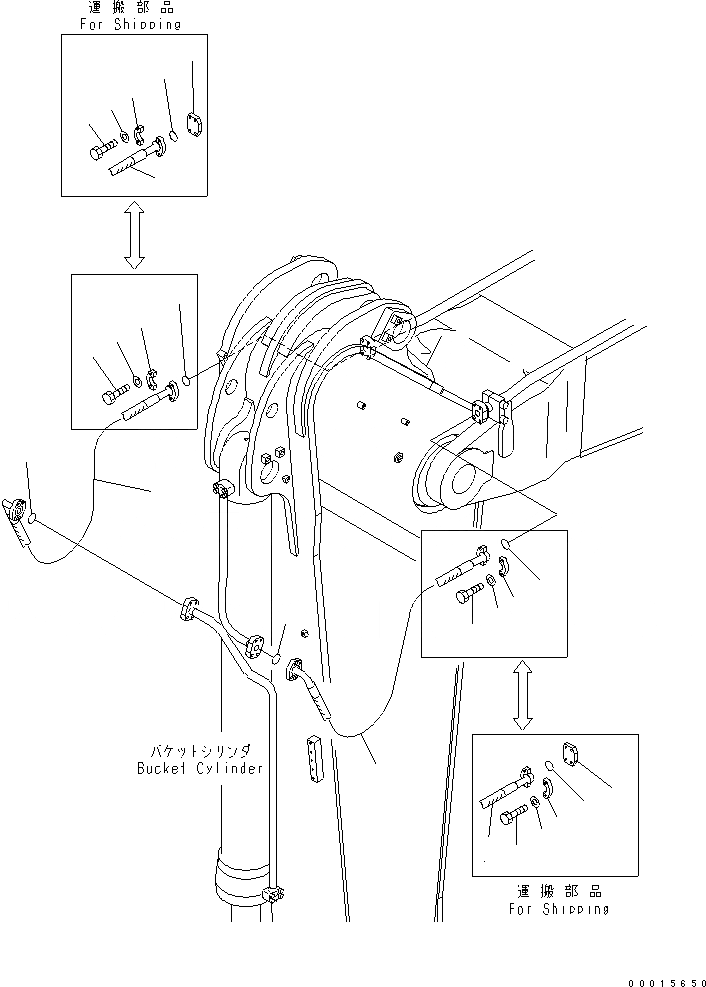 運搬部品
For Shipping

バケットシリンダ
Bucket Cylinder

運搬部品
For Shipping

00015650