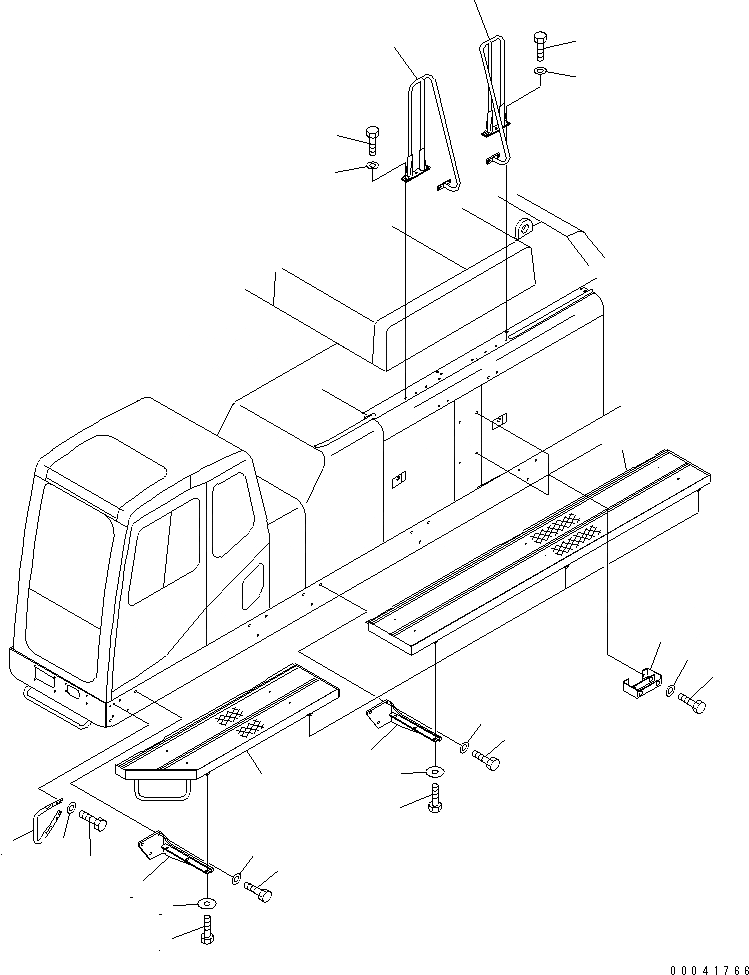 00041766