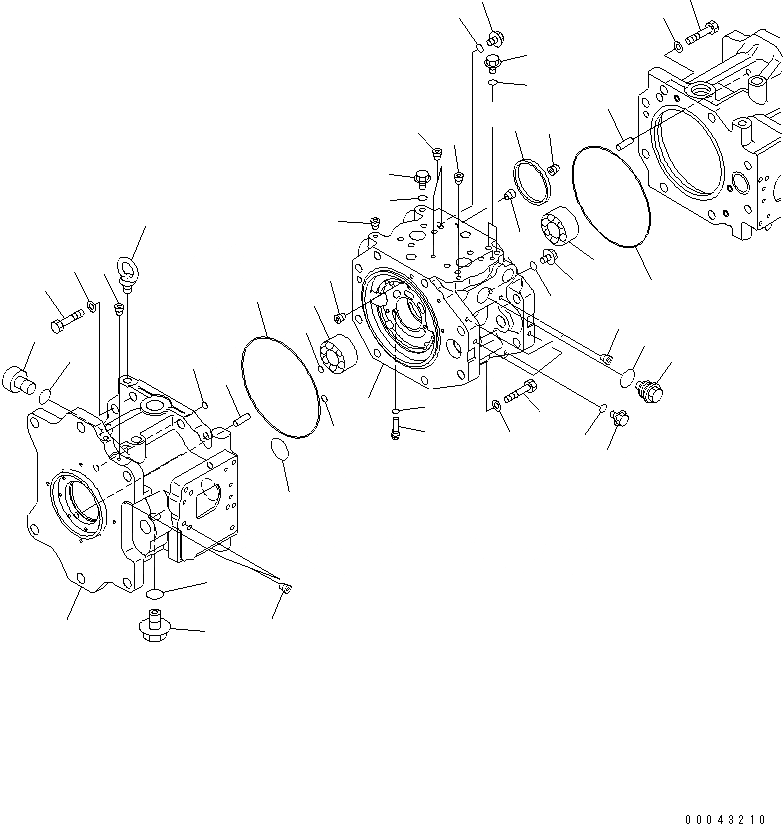 00043210