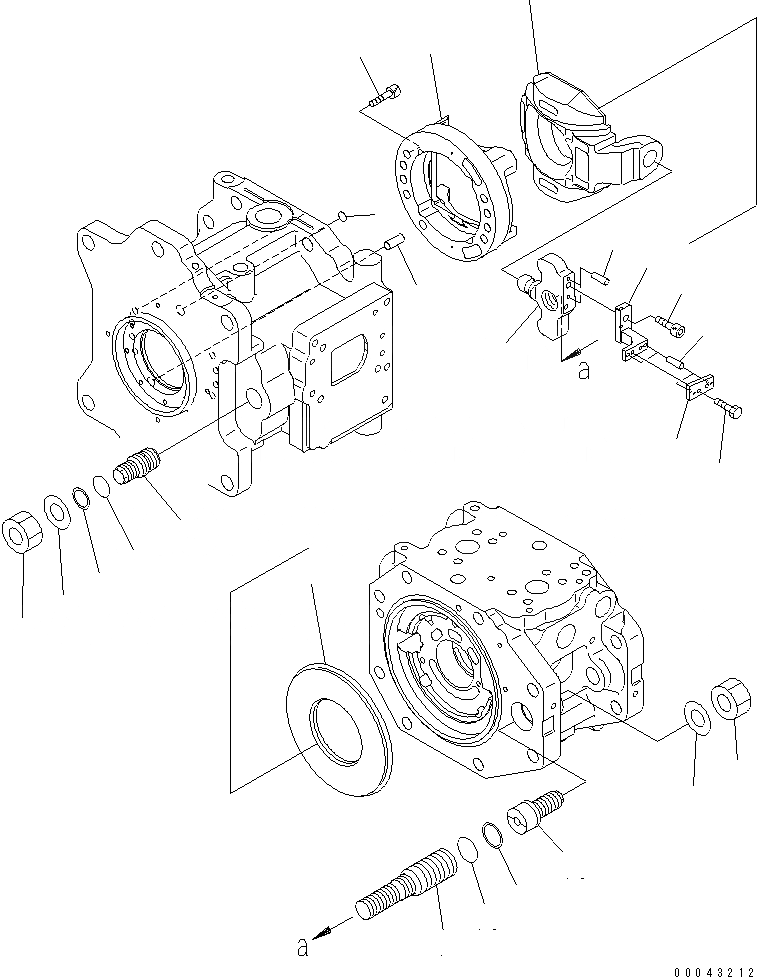 a

a

00043212