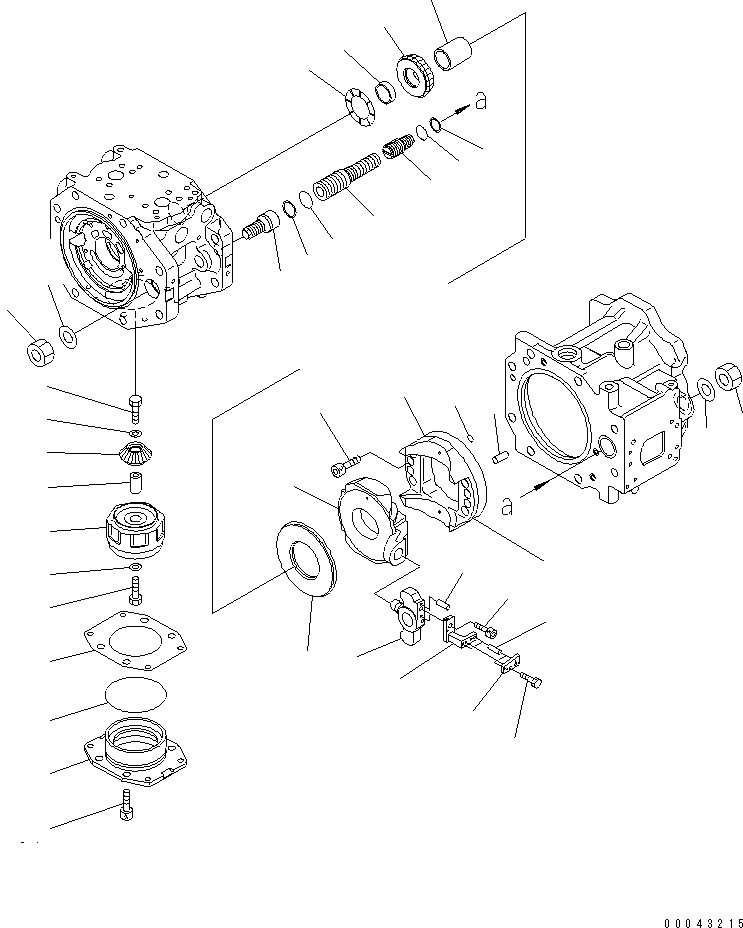 a

a

00043215