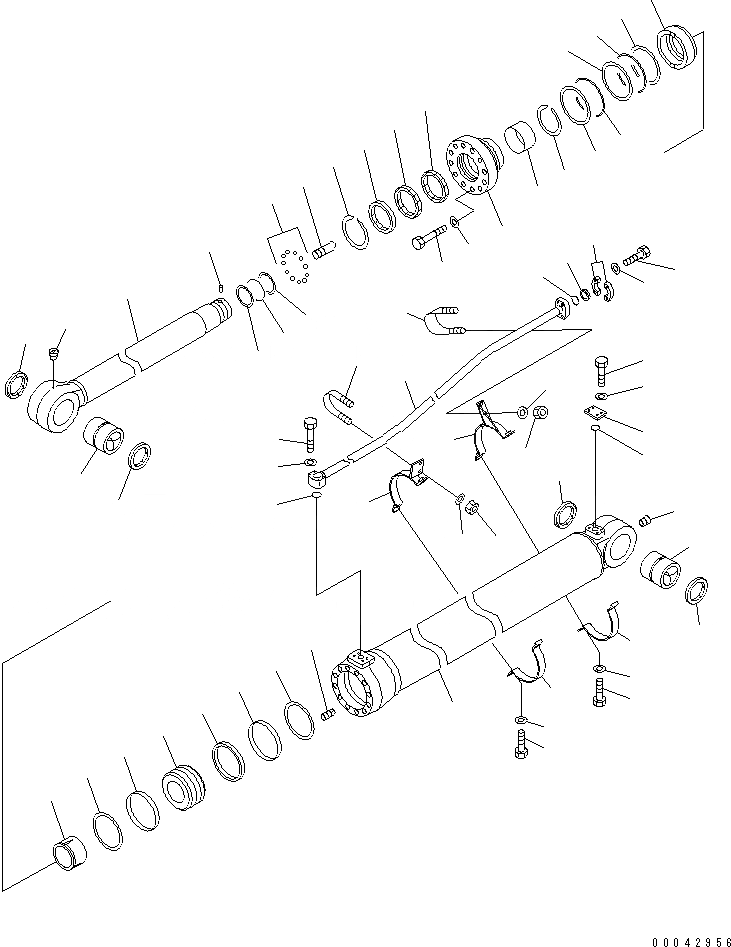 00042956