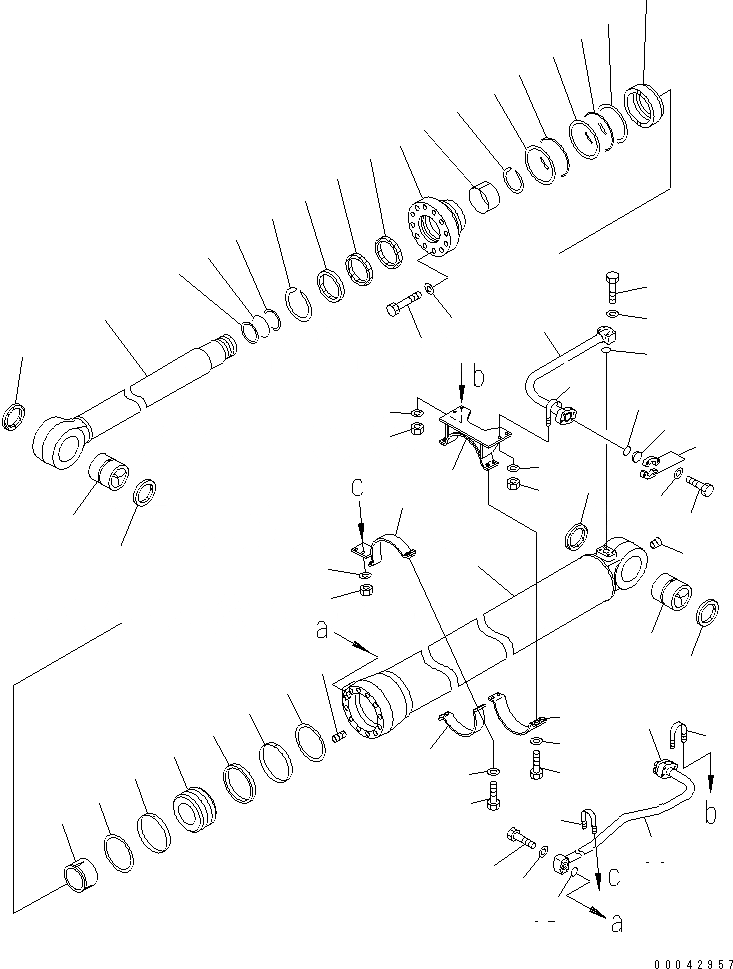 b
c
a
b
c
a
00042957