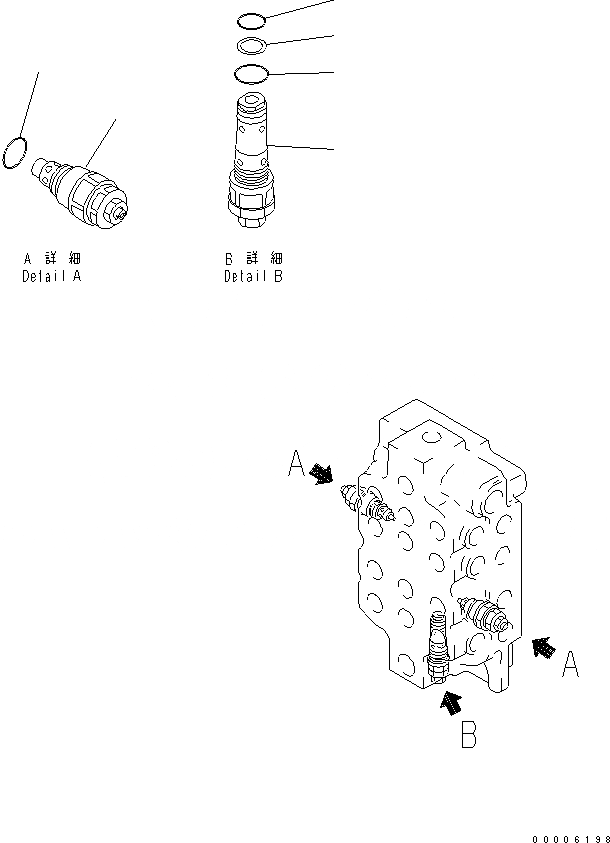 A 詳 細
Detail A

B 詳 細
Detail B

A

A

B

00006198