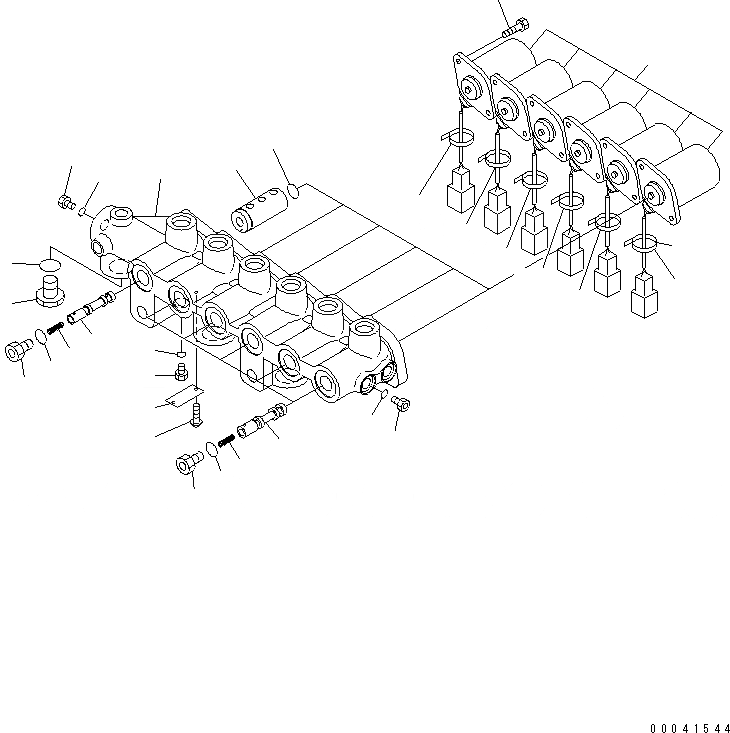 00041544