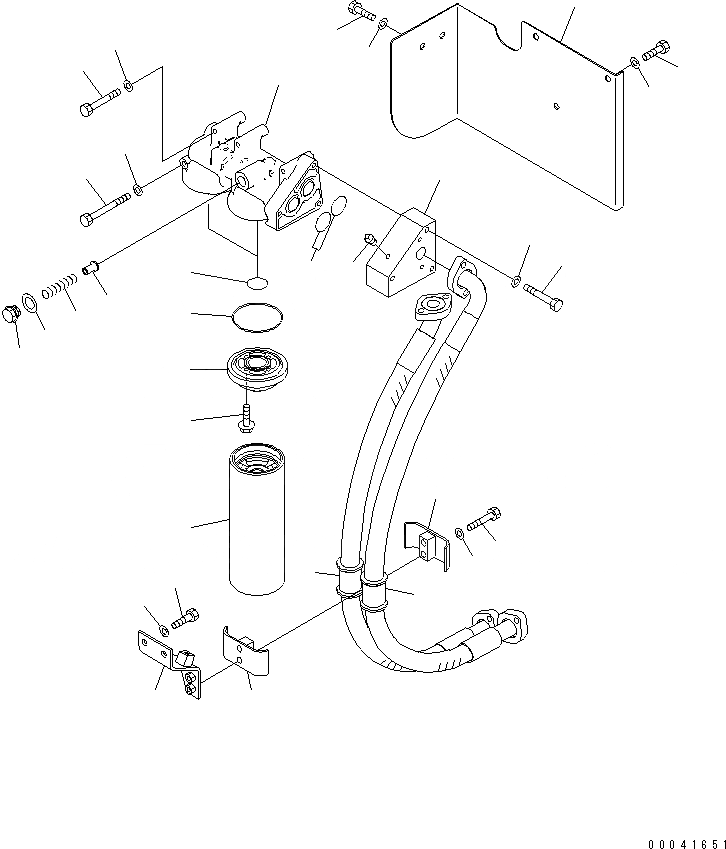 00041651