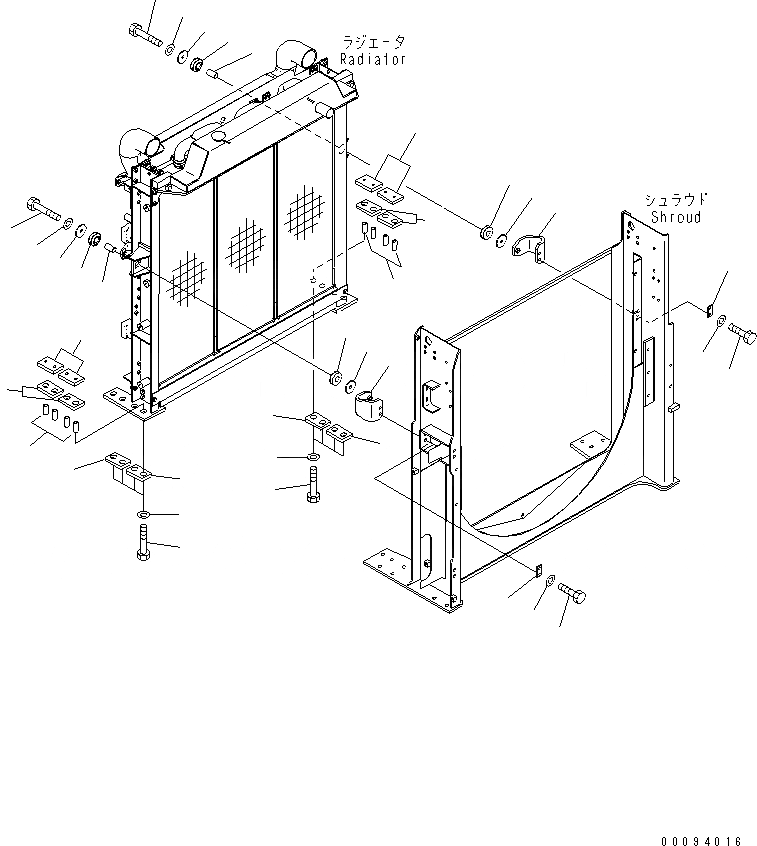 ラジエータ
Radiator

シュラウド
Shroud

00094016