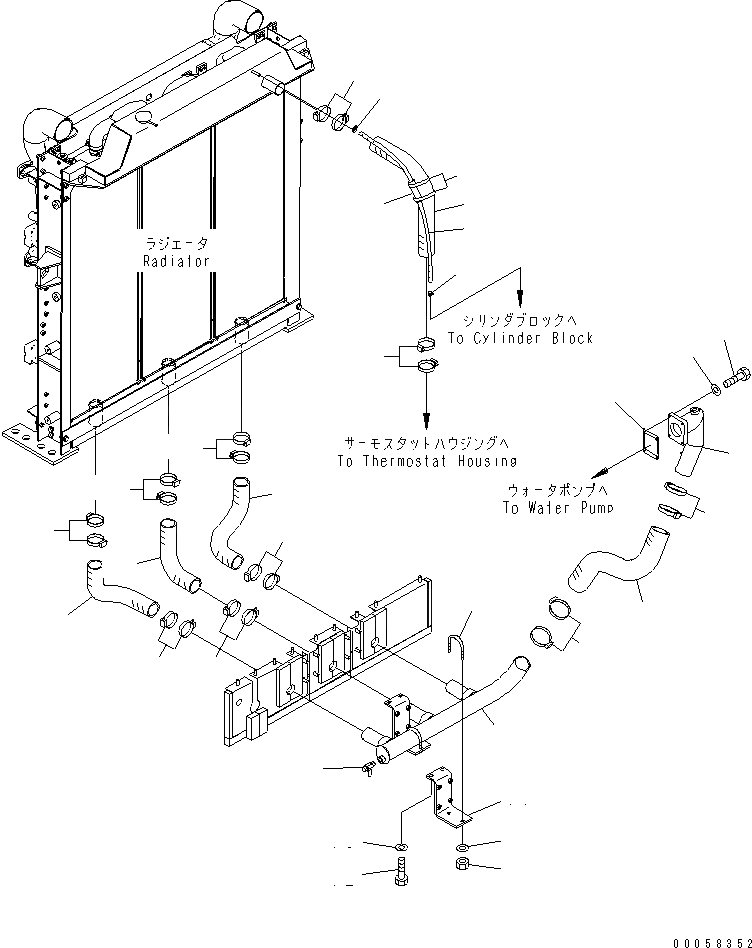 ラジエータ
Radiator

シリンダブロックへ
To Cylinder Block

サーモスタットハウジングへ
To Thermostat Housing

ウォータポンプへ
To Water Pump

00058352