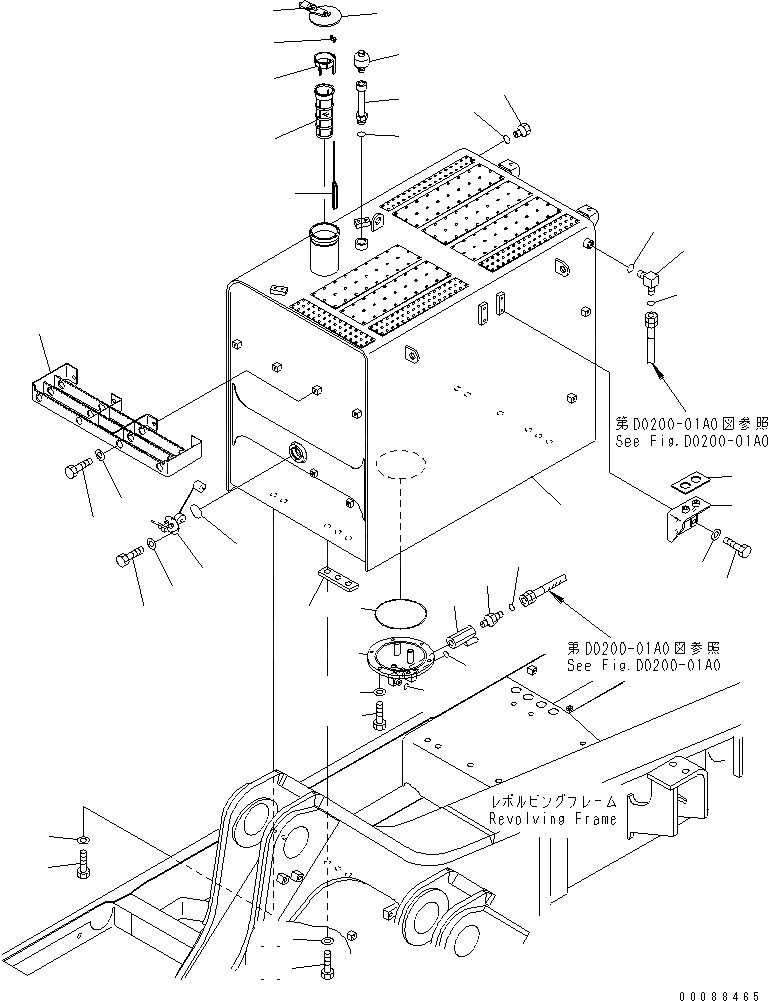 第D0200-01A0図参照
See Fig.D0200-01A0

第D0200-01A0図参照
See Fig.D0200-01A0

レボルビングフレーム
Revolving Frame

00088465