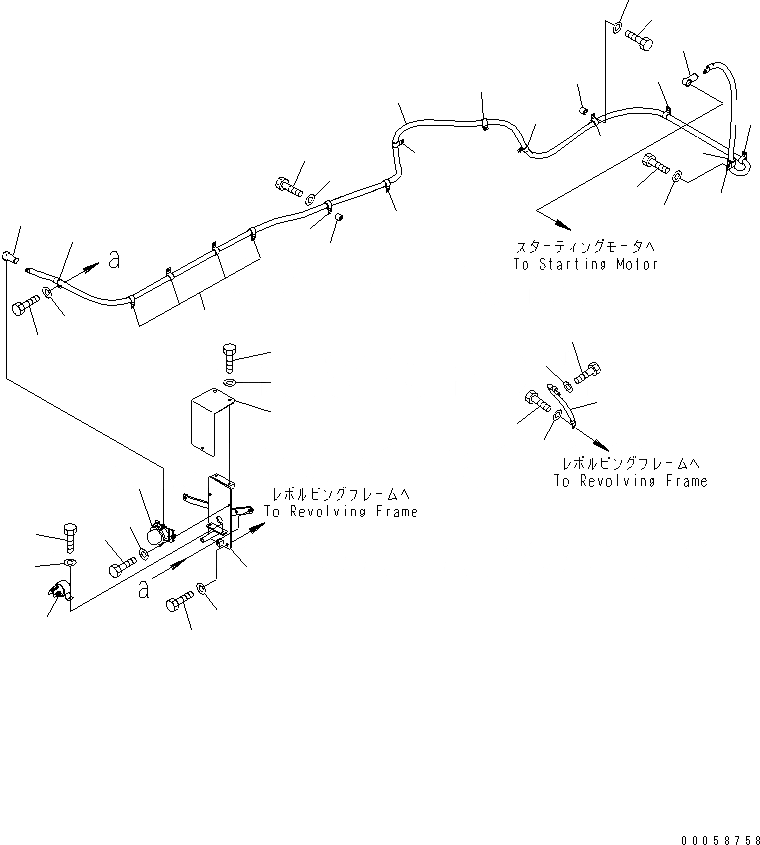 a

スターティングモータへ
To Starting Motor

レボルビングフレームへ
To Revolving Frame

レボルビングフレームへ
To Revolving Frame

a

00058758