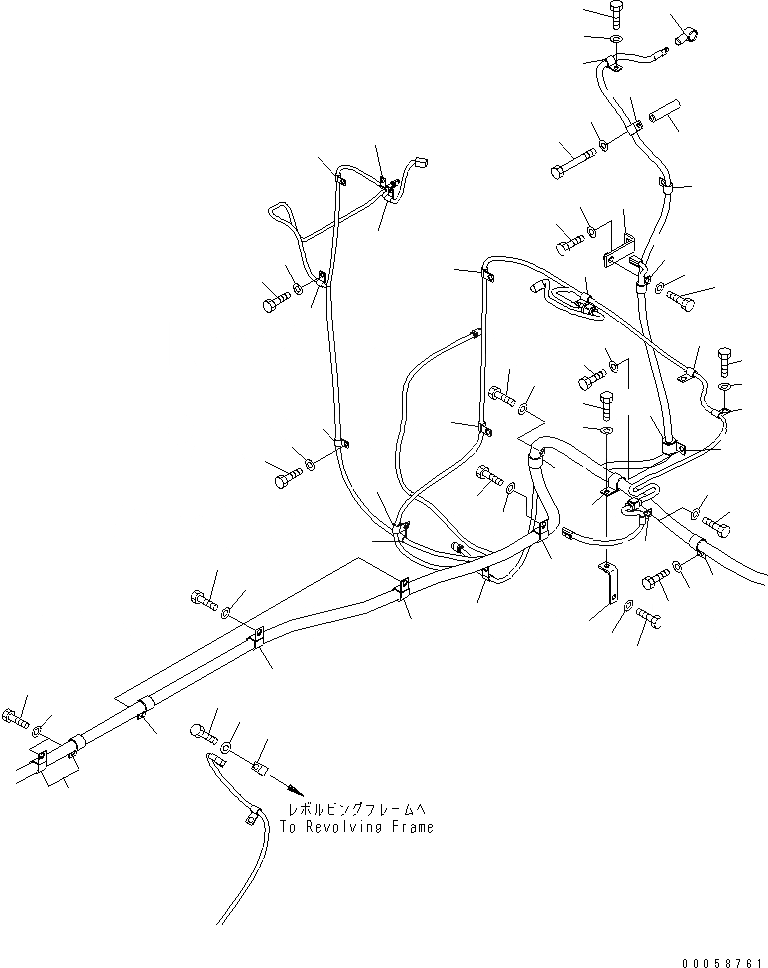 レボルビングフレームへ
To Revolving Frame

00058761