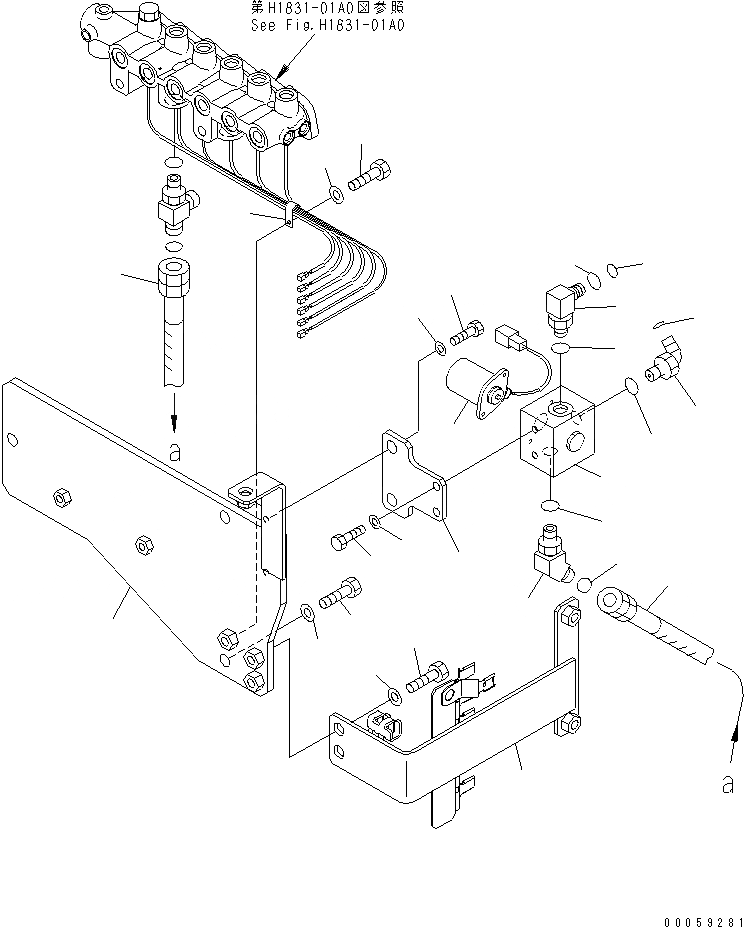 第H1831-01A0図参照
See Fig.H1831-01A0

a

a

00059281