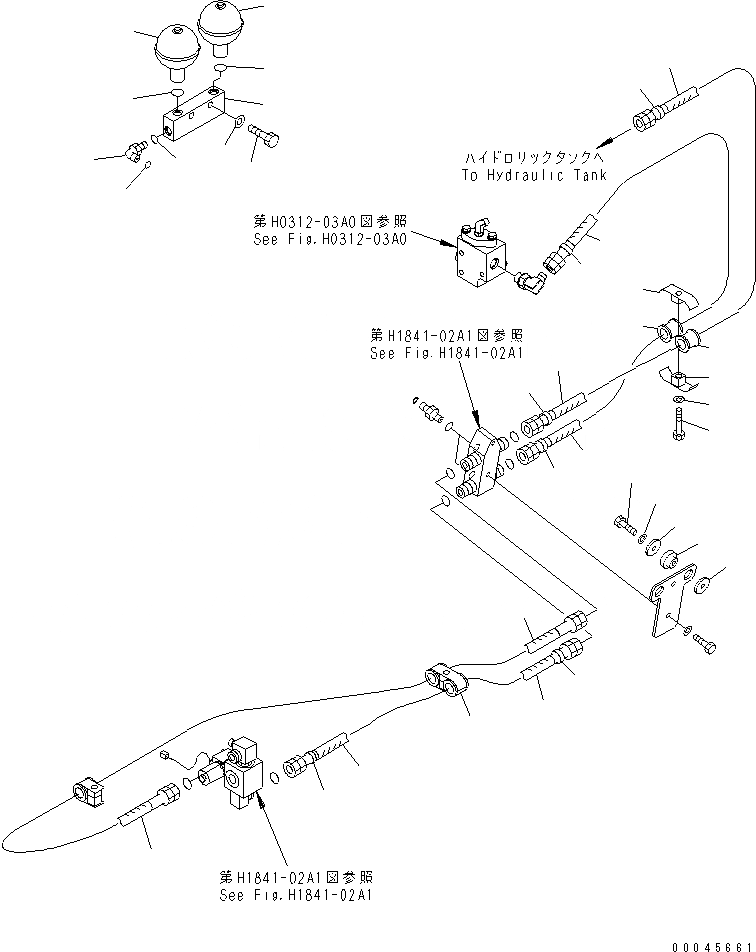 ハイドロリックタンクへ
To Hydraulic Tank

第H0312-03A0図参照
See Fig.H0312-03A0

第H1841-02A1図参照
See Fig.H1841-02A1

第H1841-02A1図参照
See Fig.H1841-02A1

00045661