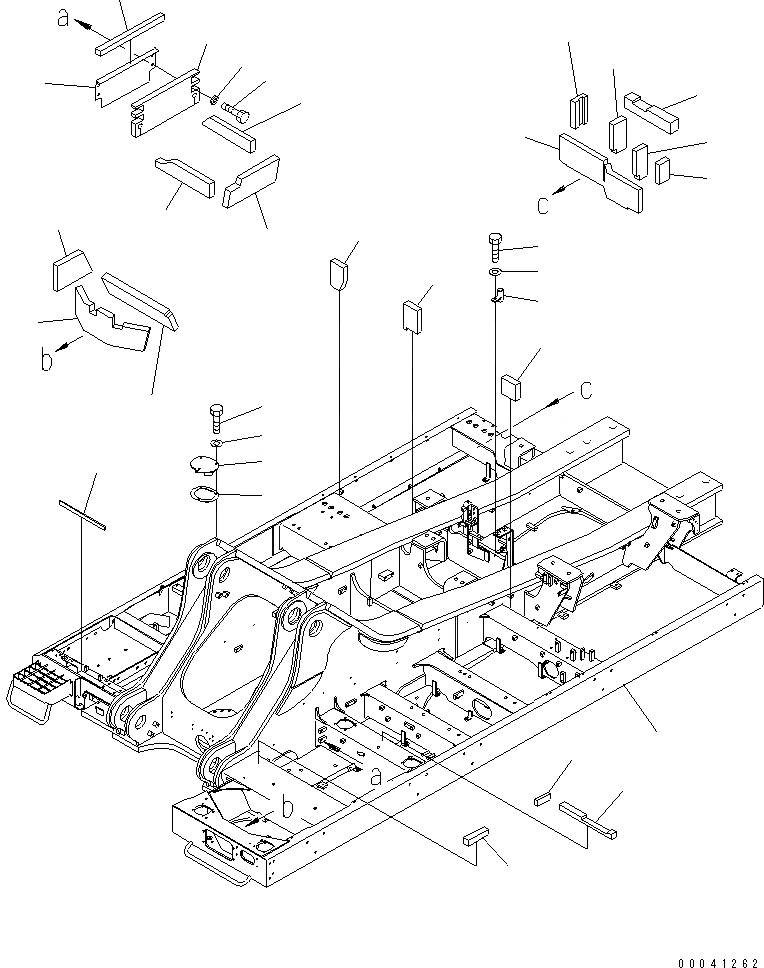 a
c
b
c
a
b
00041262