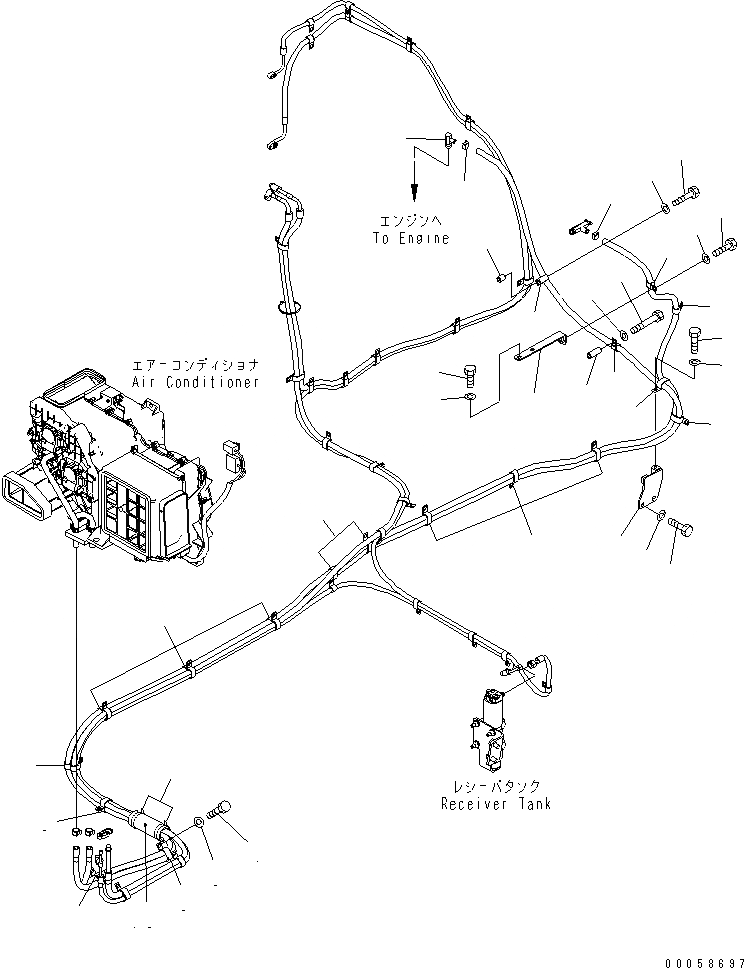 エンジンへ
To Engine

エアーコンディショナ
Air Conditioner

レシーバタンク
Receiver Tank

00058697