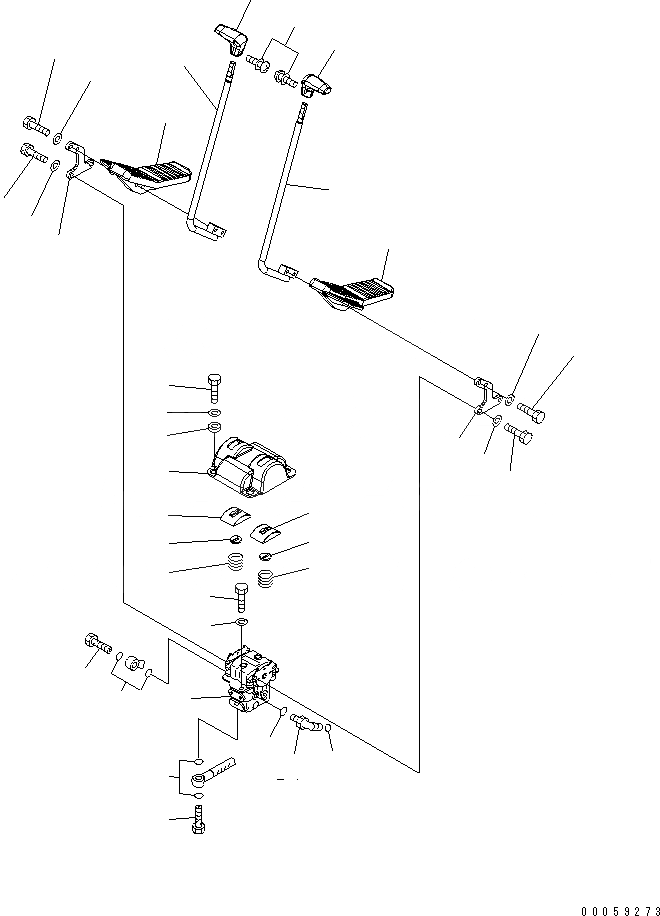 00059273