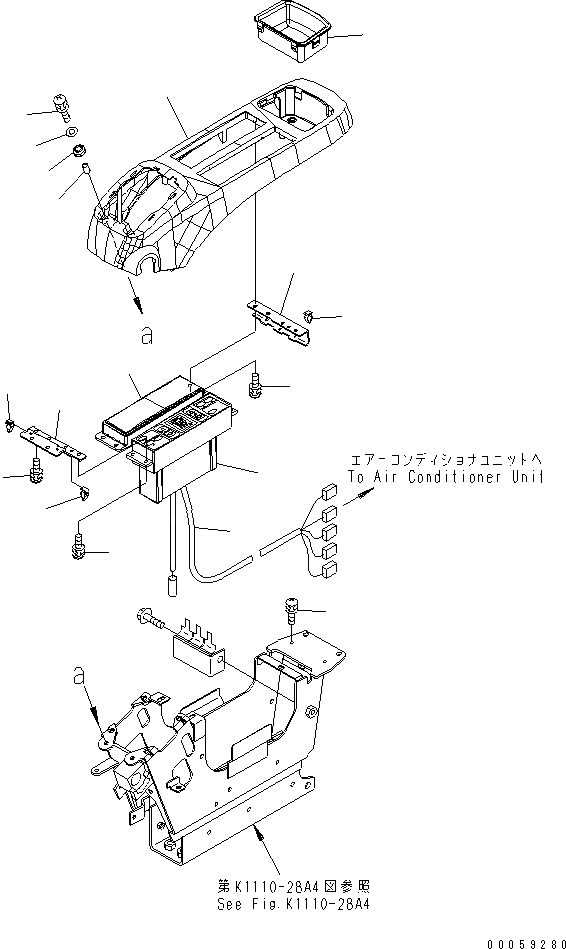 a

エアーコンディショナユニットへ
To Air Conditioner Unit

a

第K1110-28A4図参照
See Fig.K1110-28A4

00059280