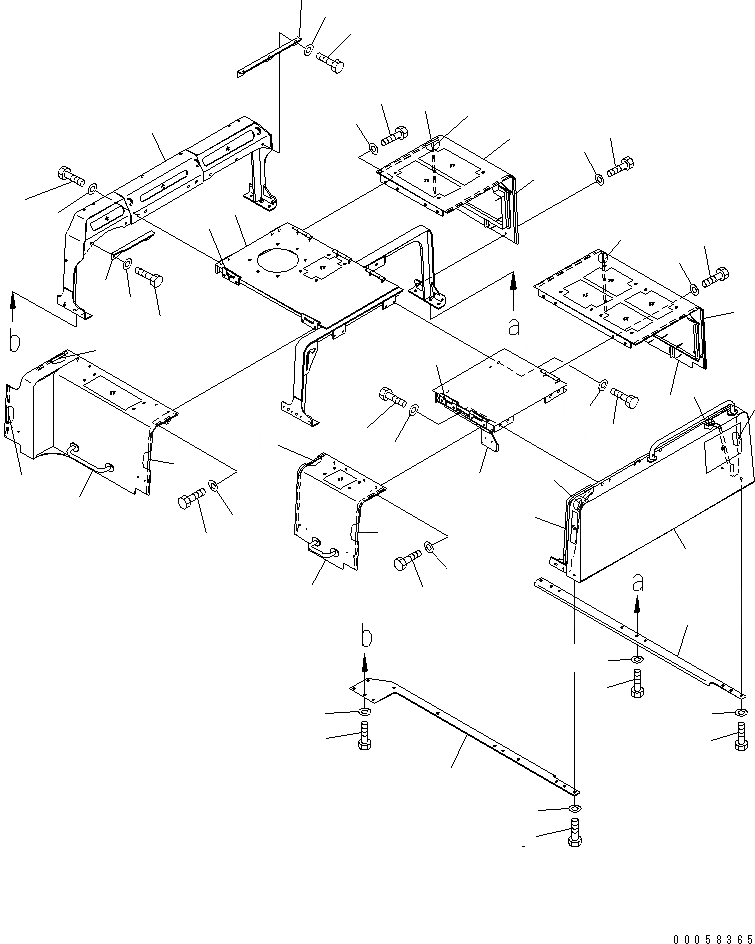 b
a
a
b
00058365