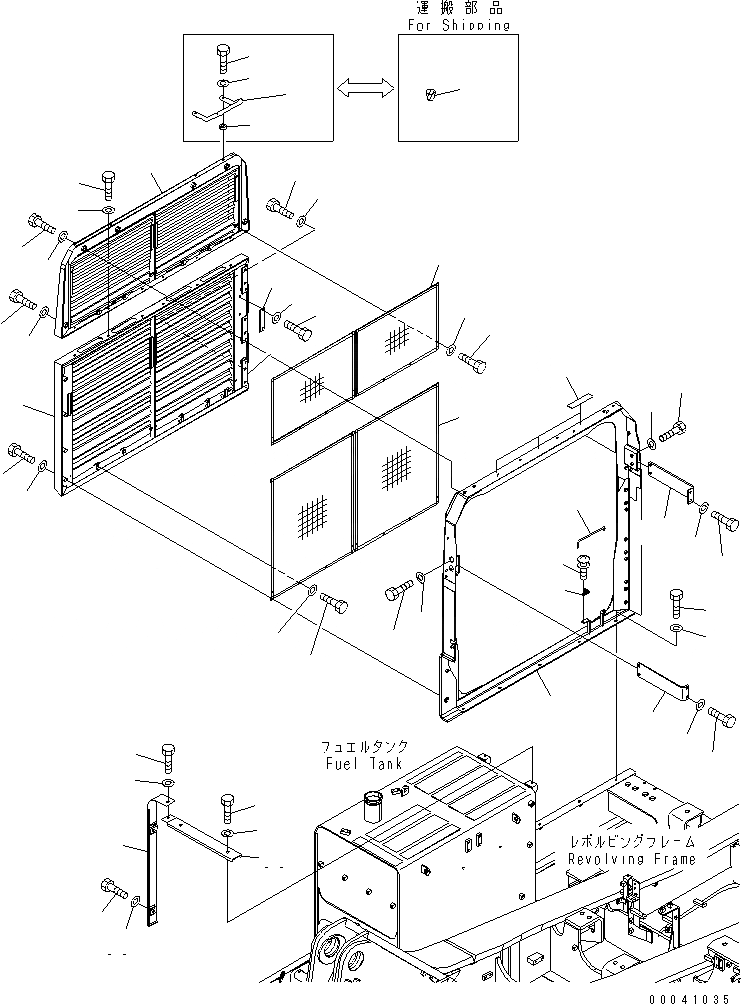 運搬部品
For Shipping

フュエルタンク
Fuel Tank

レボルビングフレーム
Revolving Frame

00041035