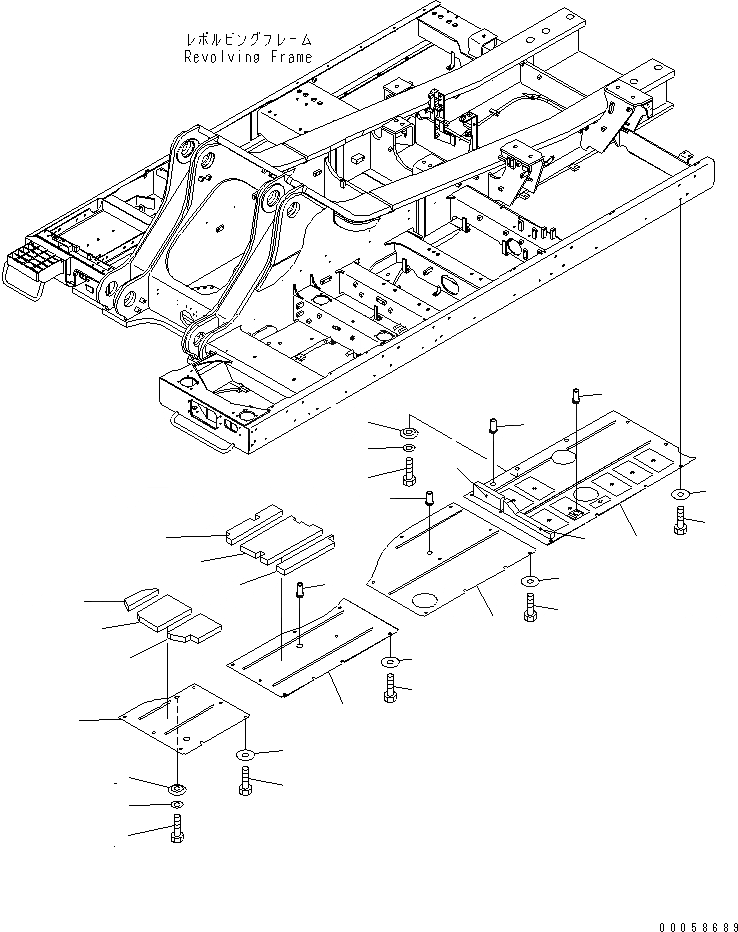 レボルビングフレーム
Revolving Frame

00058689