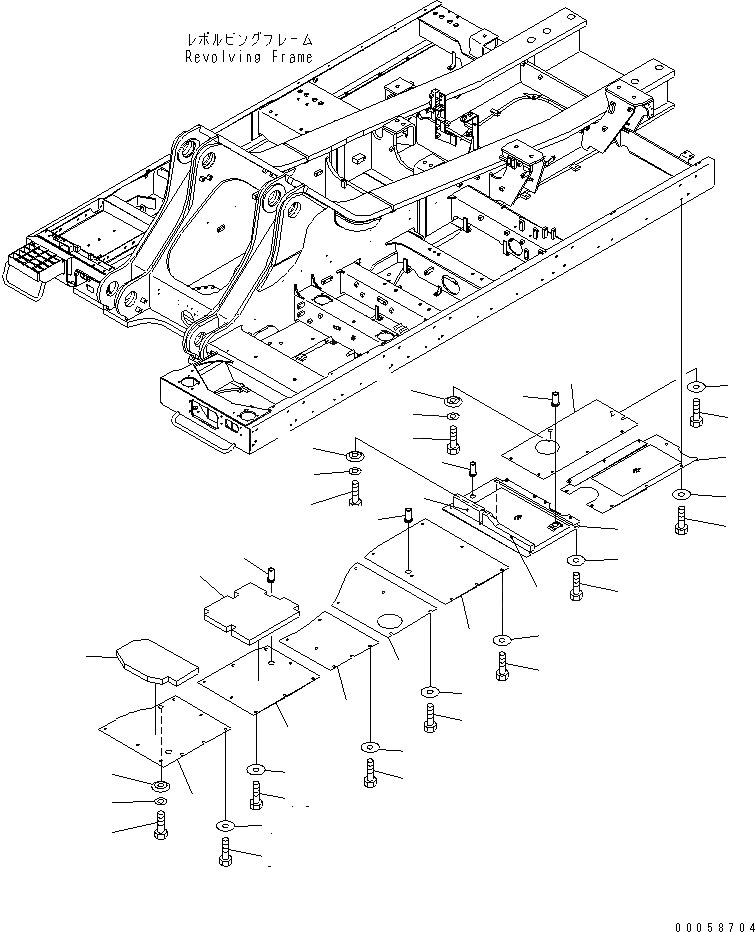 レボルビングフレーム
Revolving Frame

00058704