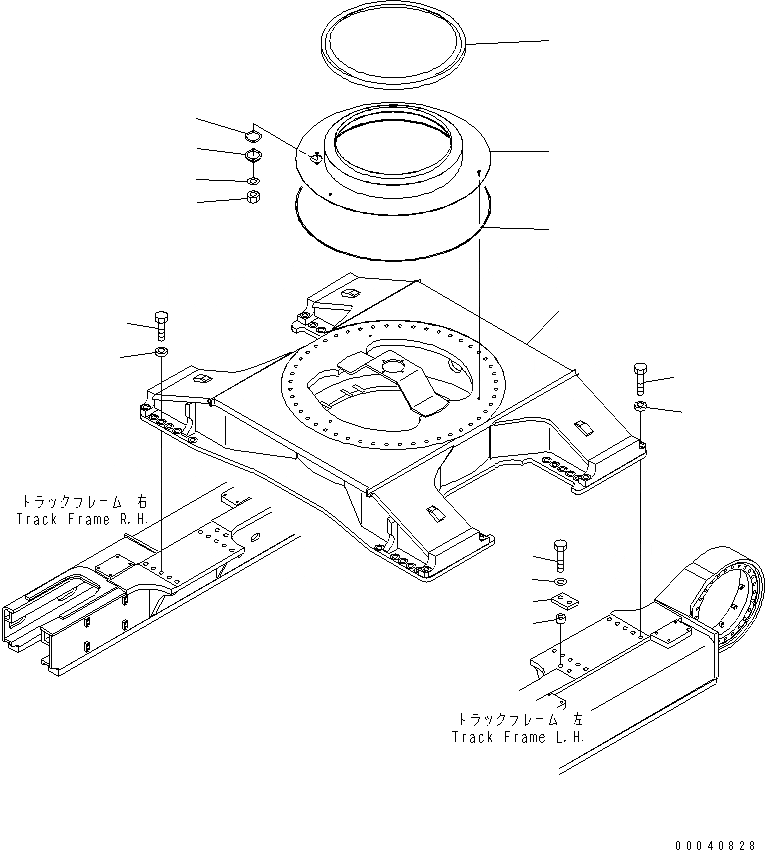 トラックフレーム 右
Track Frame R.H.

トラックフレーム 左
Track Frame L.H.

00040828