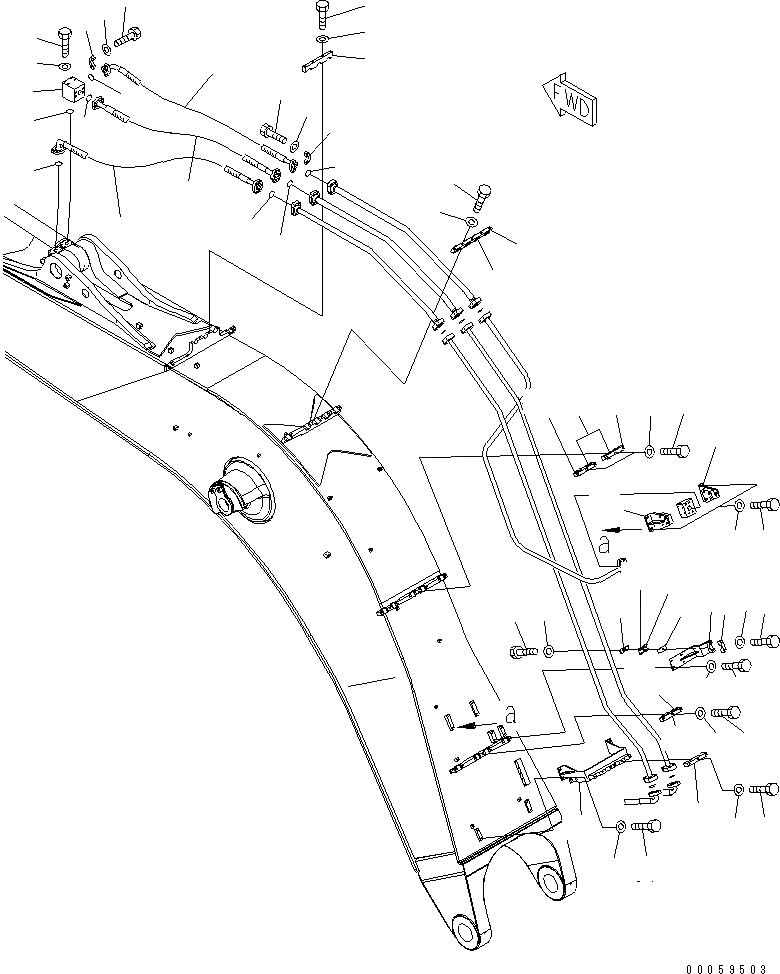 FWD
a
a
00059503