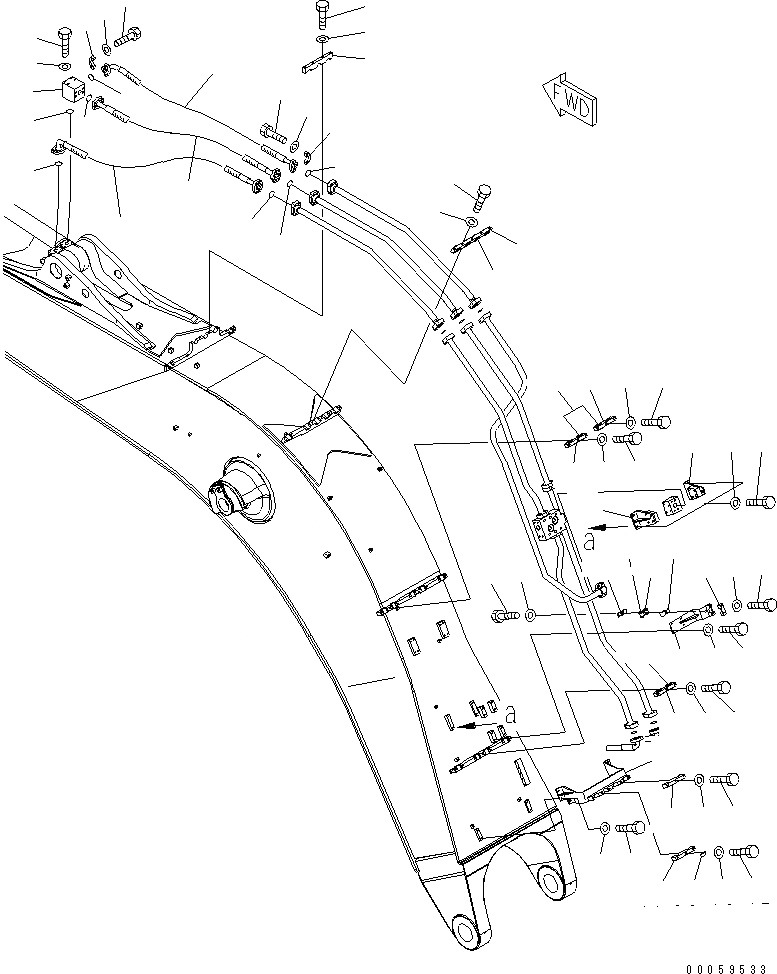 FWD

a

a

00059533