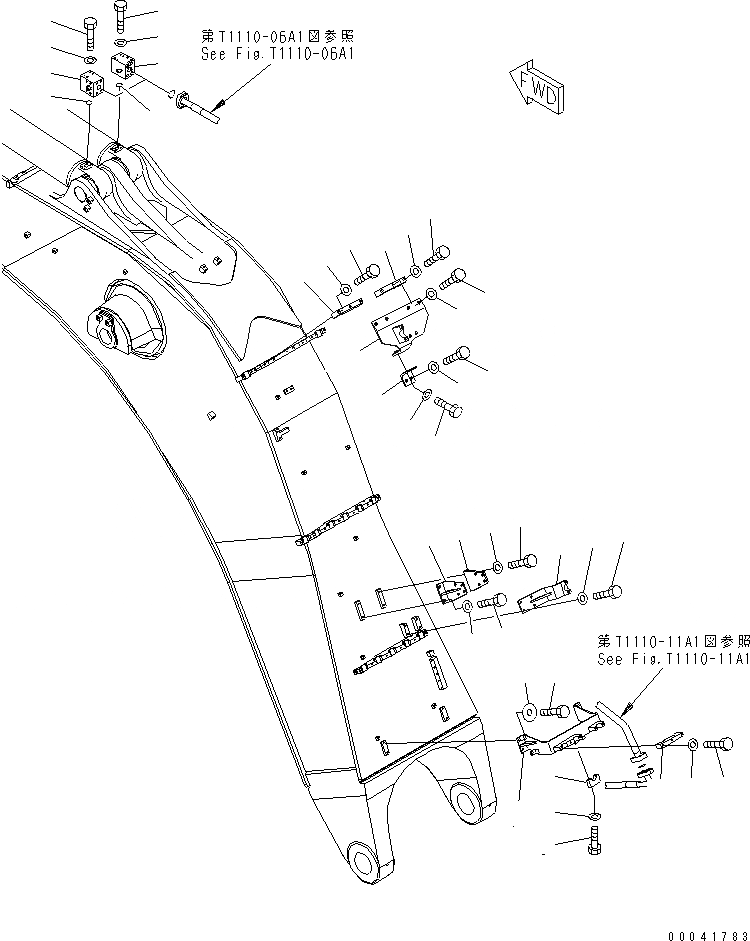 第T1110-06A1図参照
See Fig.T1110-06A1

FWD

第T1110-11A1図参照
See Fig.T1110-11A1

00041783