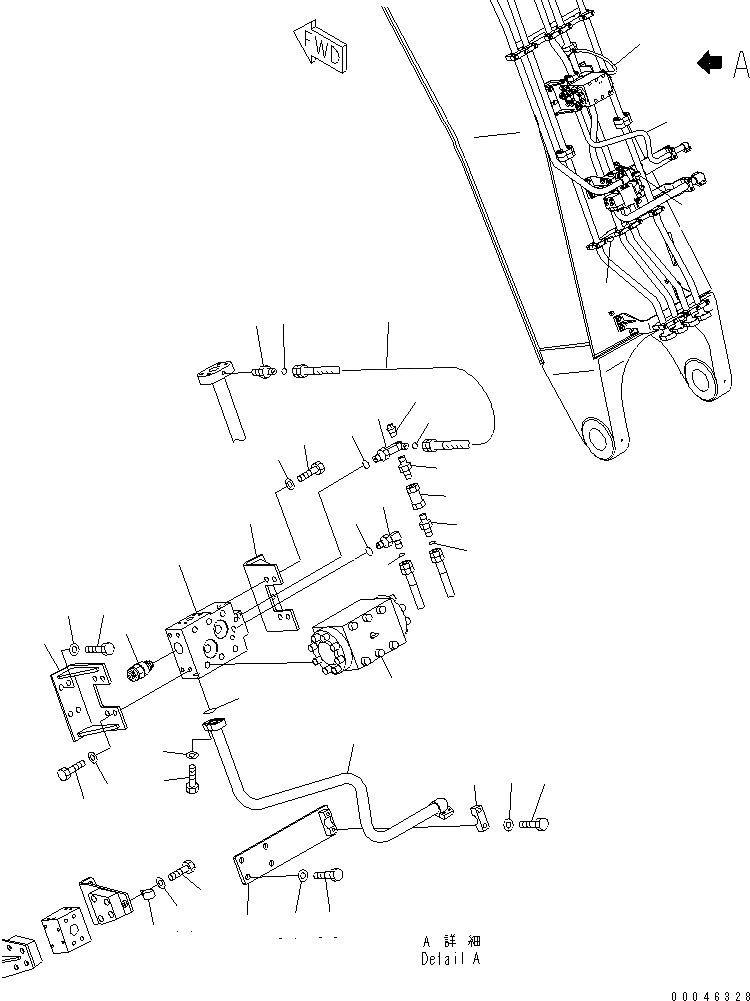 FWD

A

A 詳 細
Detail A

00046328