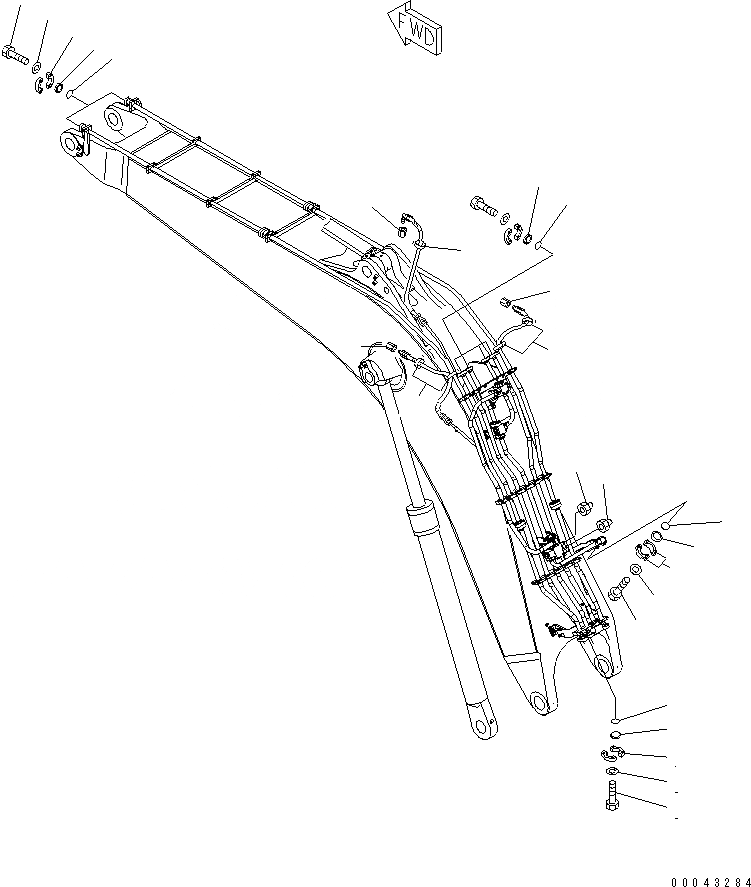 FWD

00043284