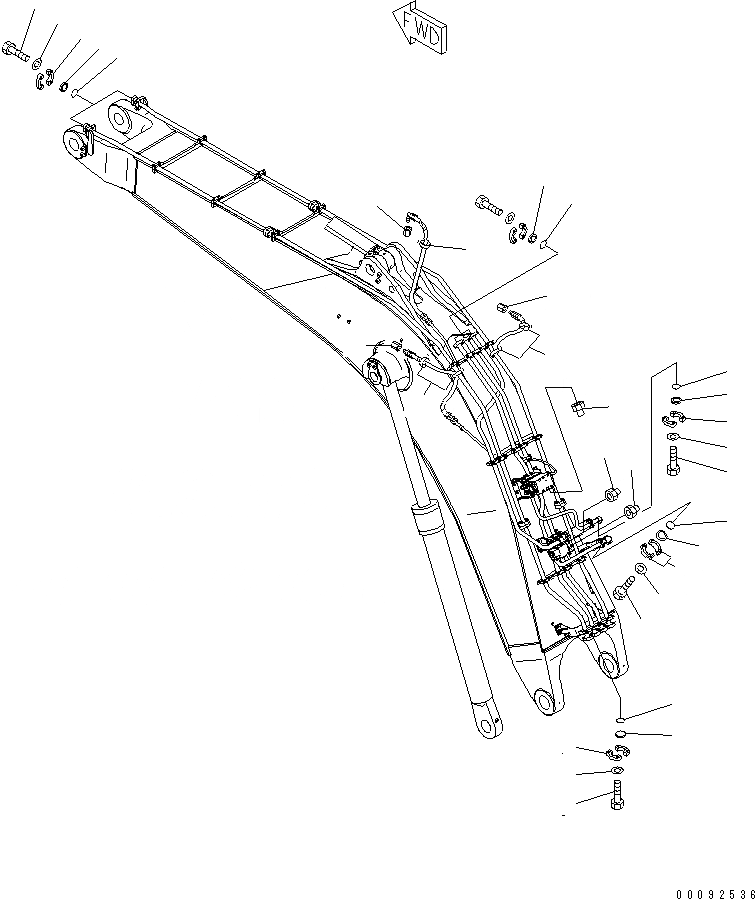 FWD

00092536