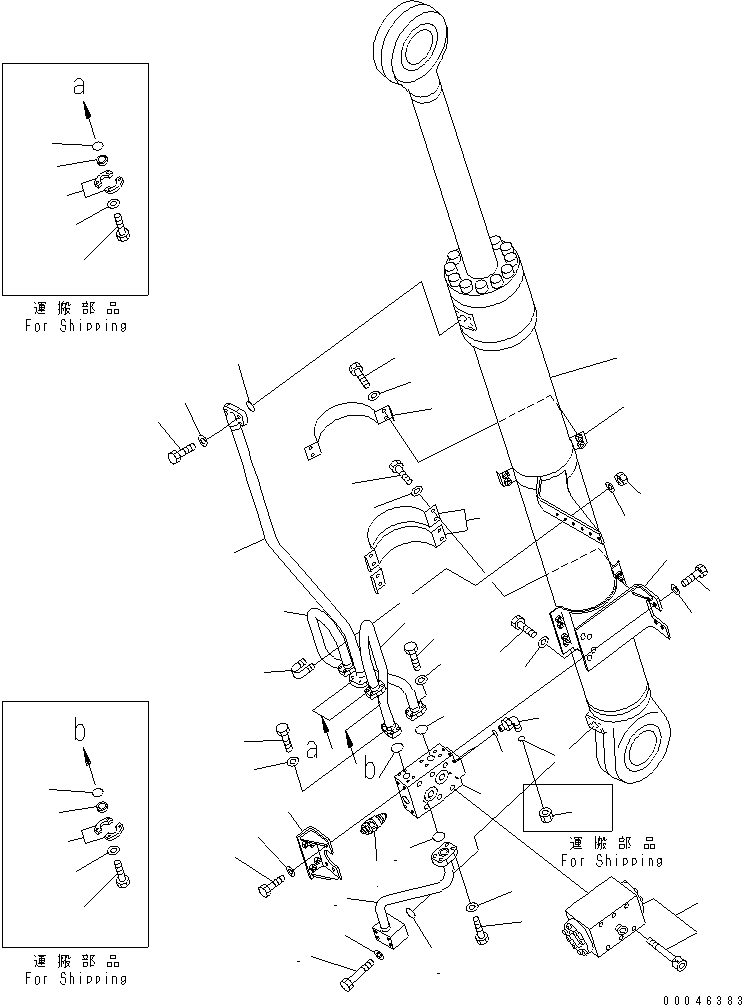 a

運搬部品
For Shipping

a

b

b

運搬部品
For Shipping

運搬部品
For Shipping

00046383