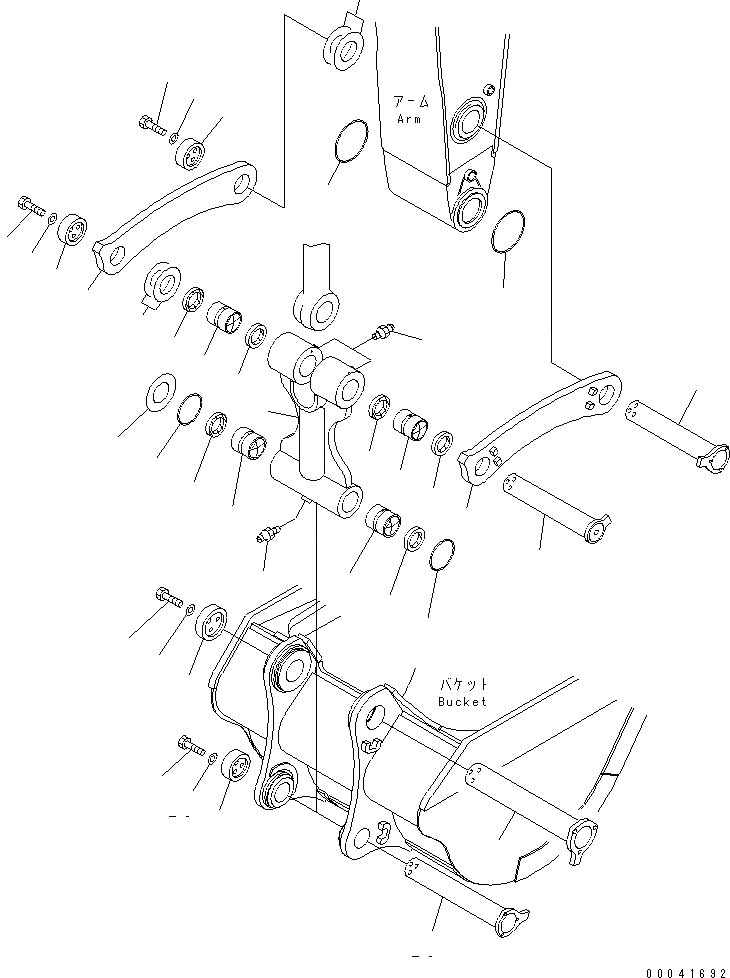 アーム
Arm

バケット
Bucket

00041692