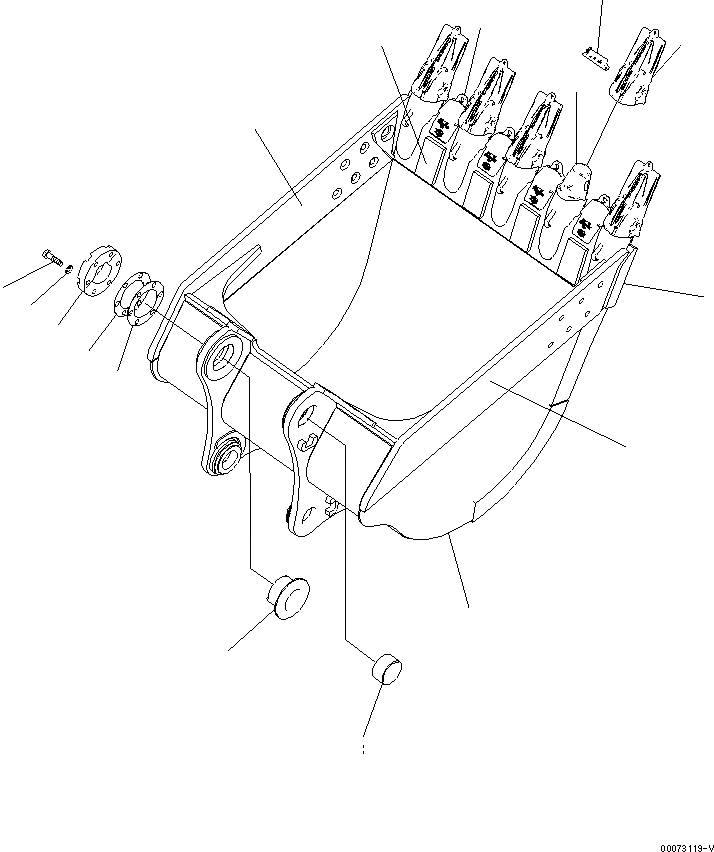 00073119-V