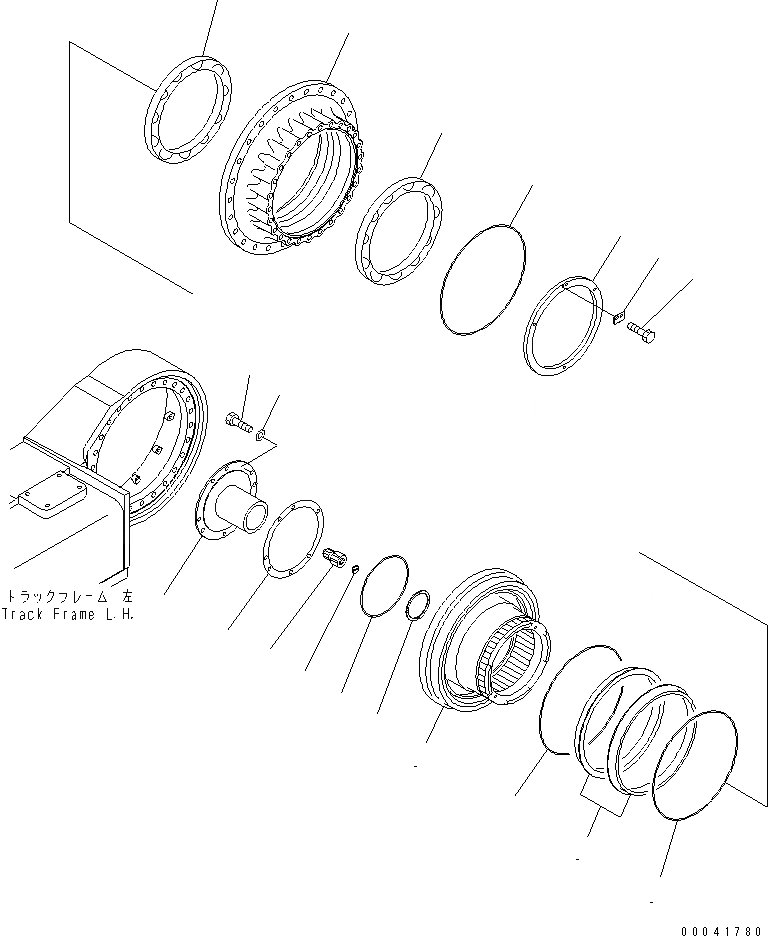 トラックフレーム 左
Track Frame L.H.

00041780