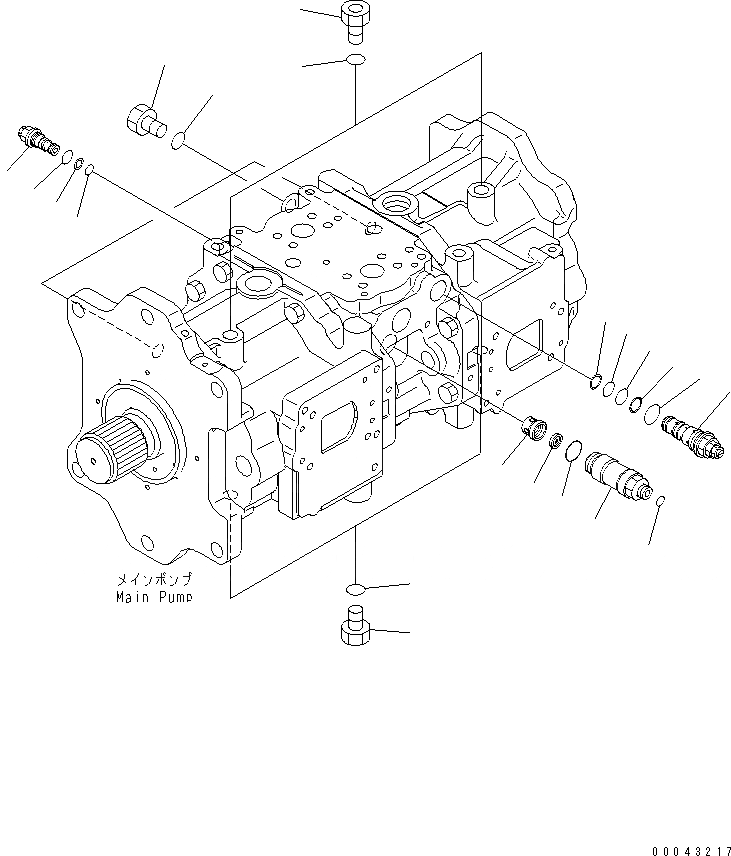 メインポンプ
Main Pump

00043217