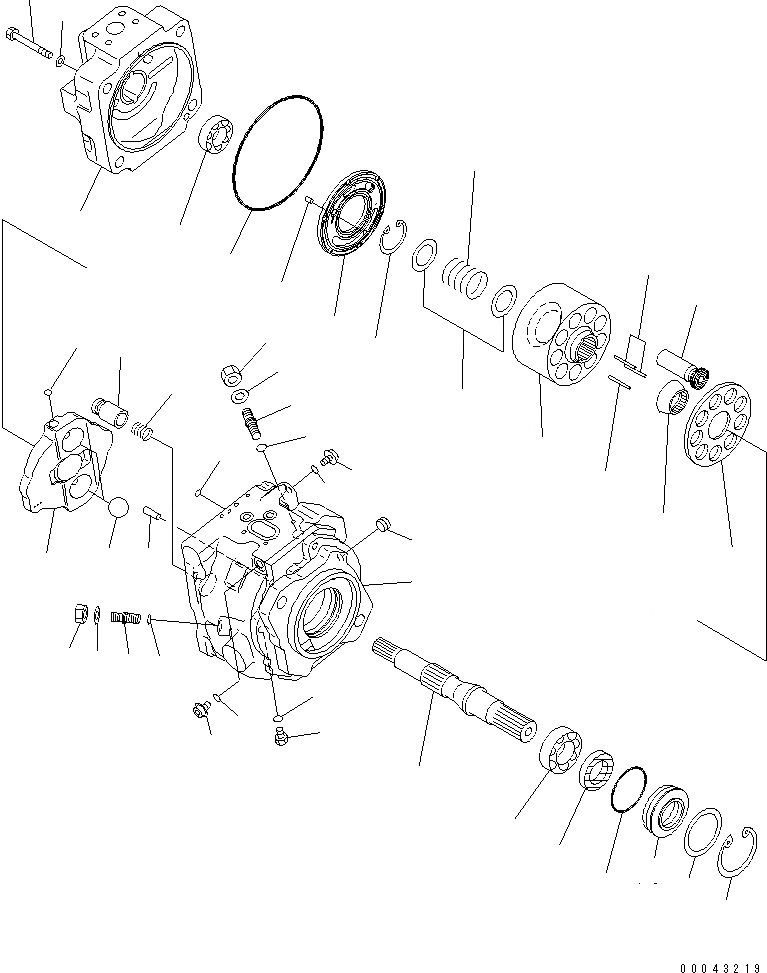 00043219