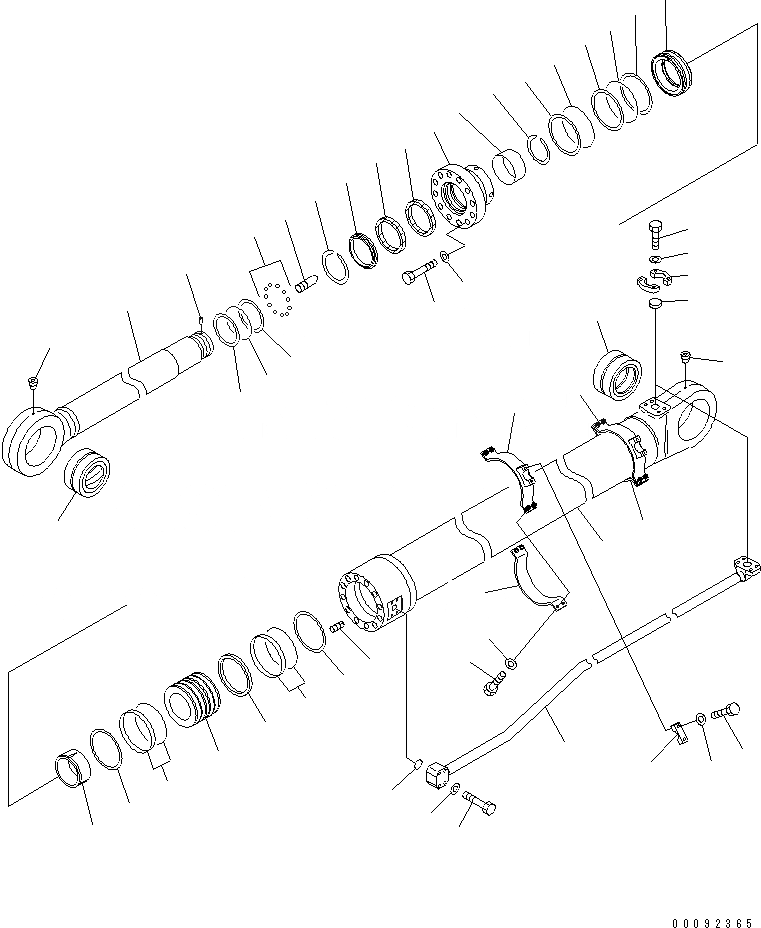 00092365