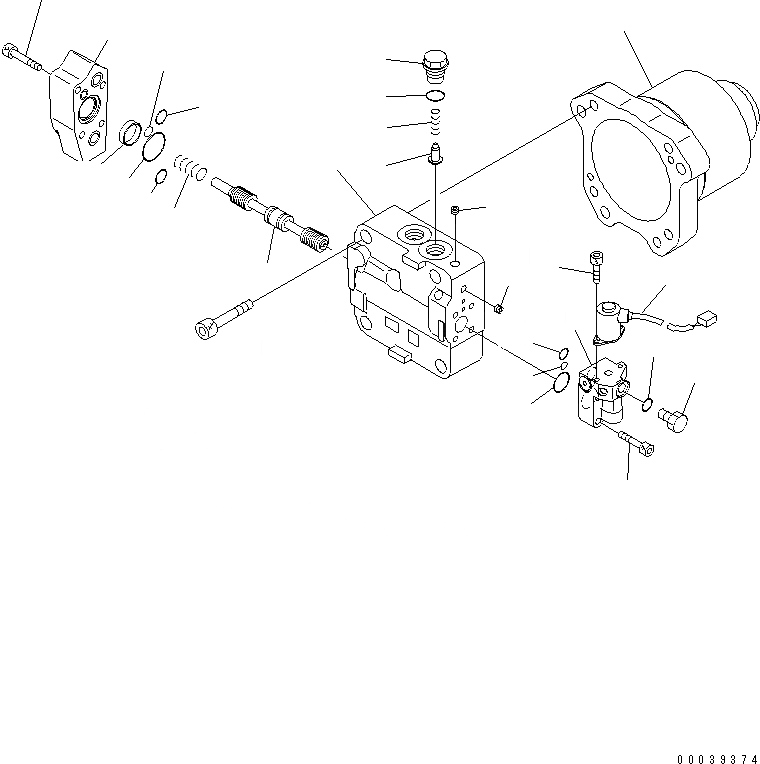 00039374