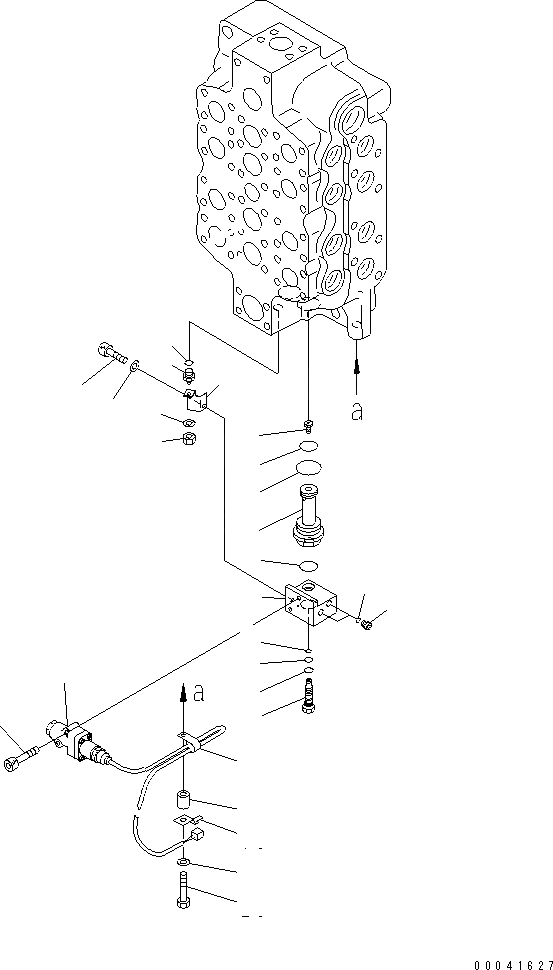 a

a

00041627