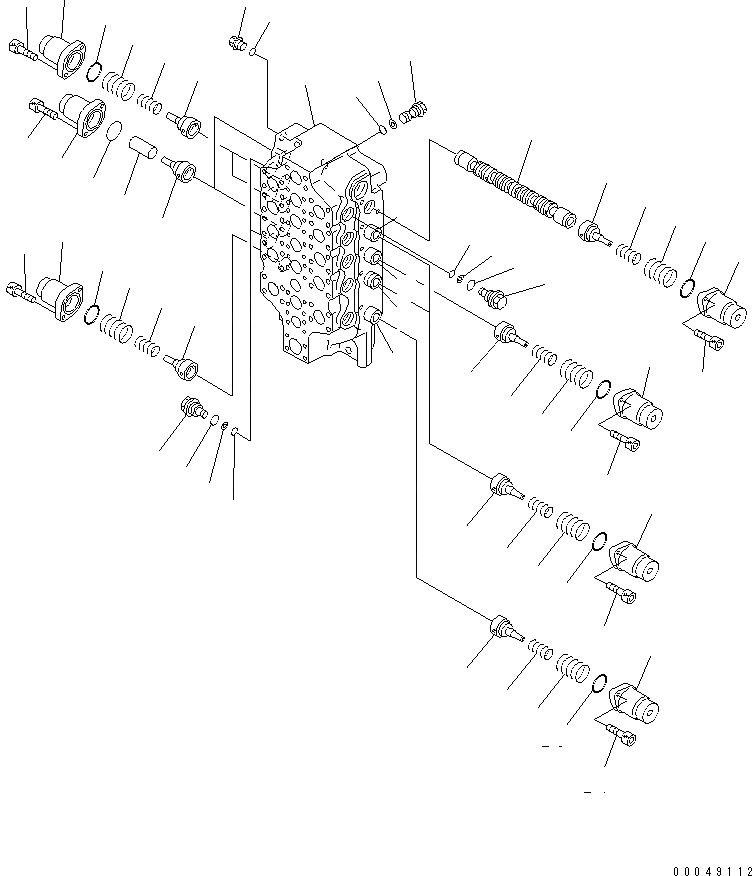 00049112