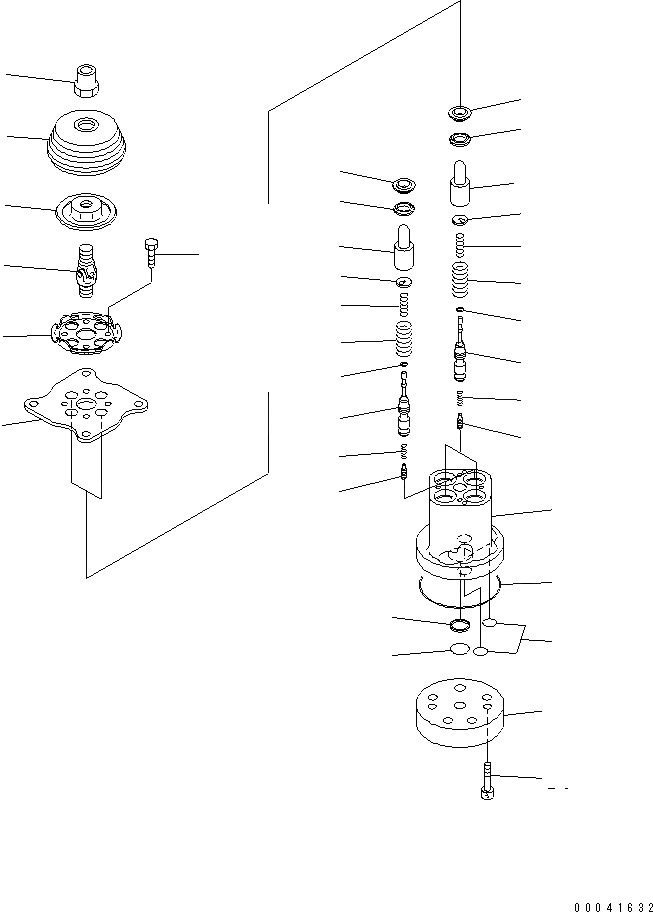 00041632