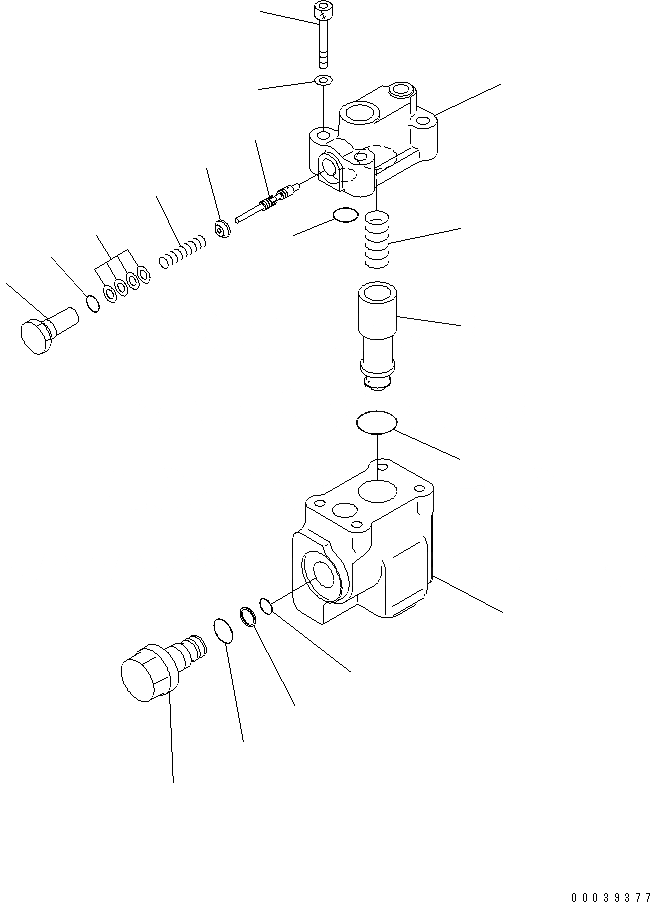 00039377