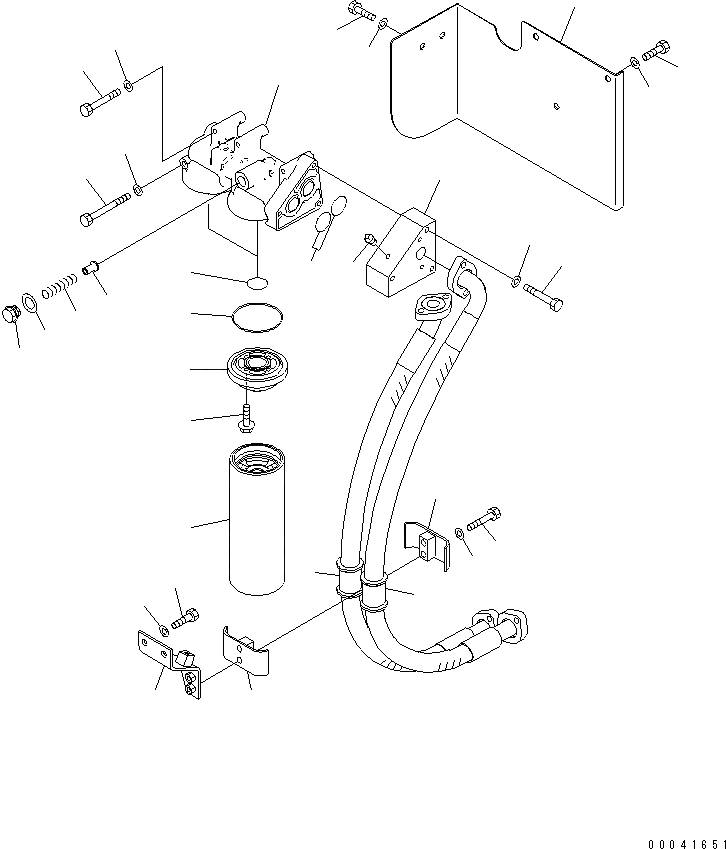 00041651